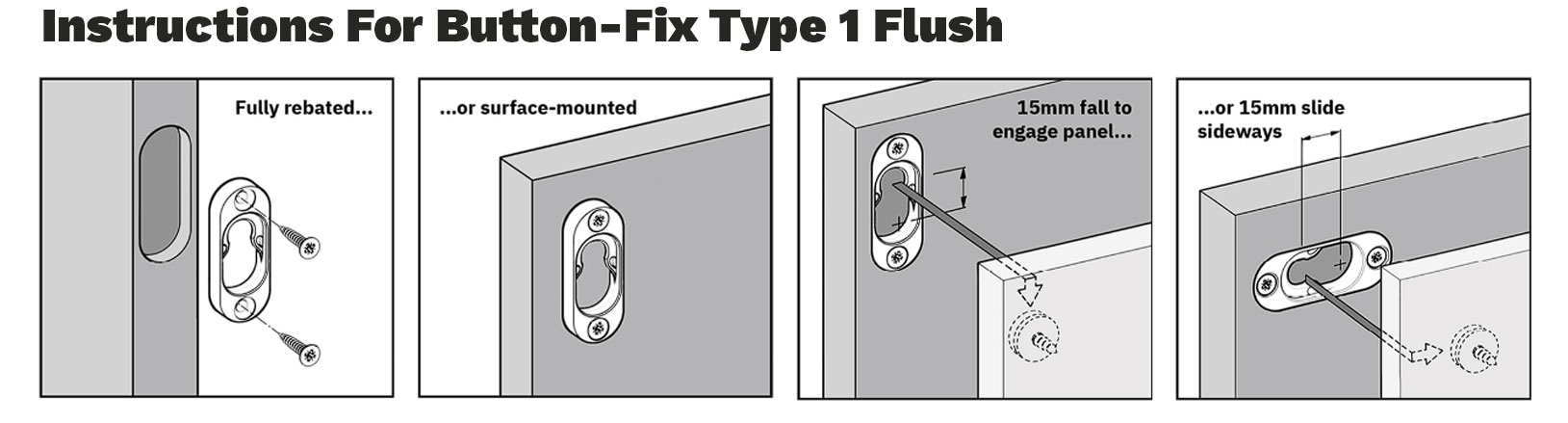 Instructions For Button-Fix Type 1 Flush

Fully rebated...

...or surface-mounted

15mm fall to engage panel...

...or 15mm slide sideways